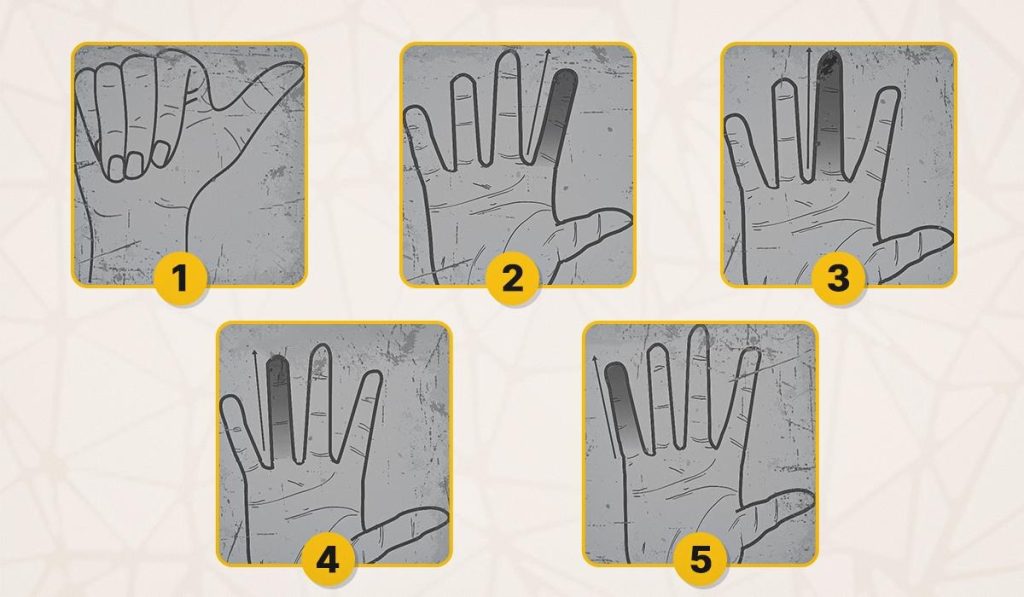 1

2

3

4

5