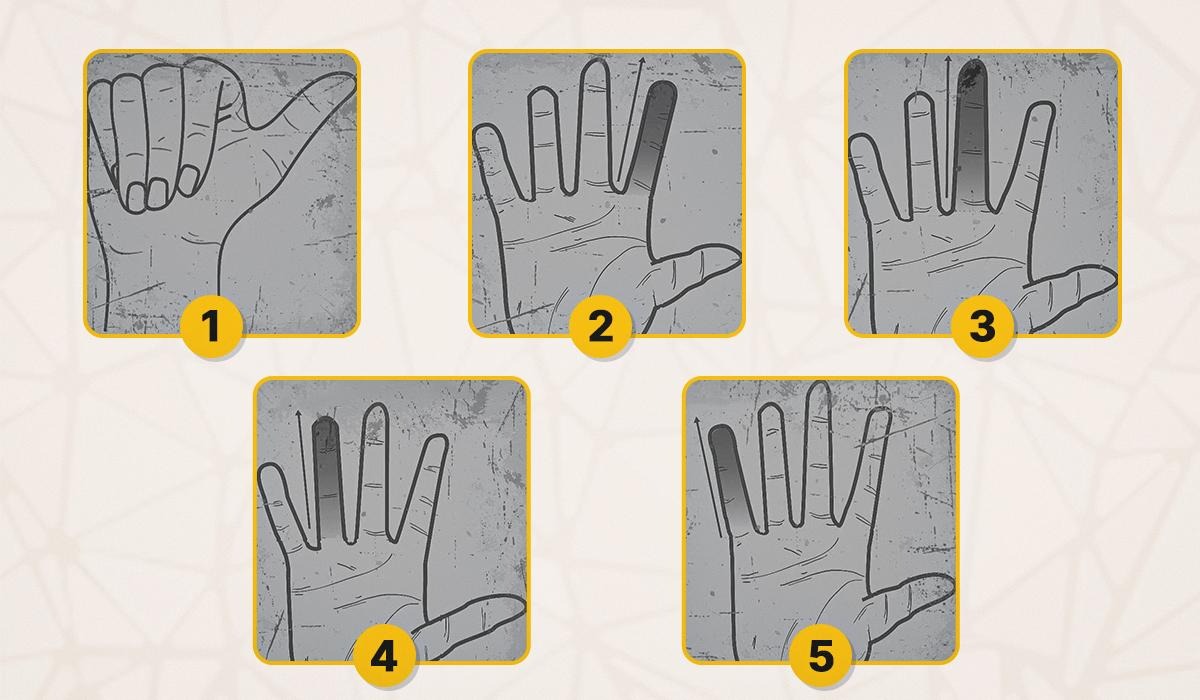 1

2

3

4

5